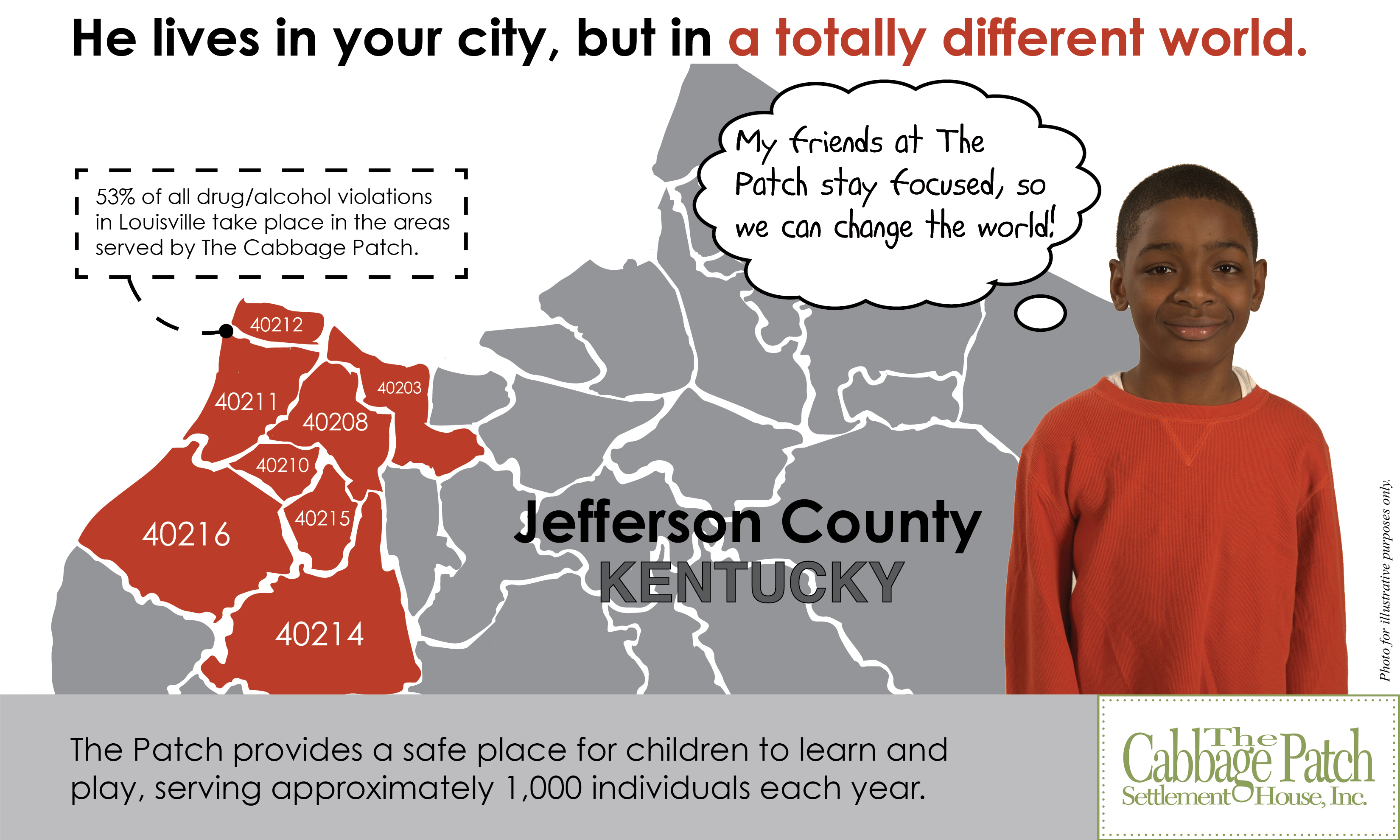 He lives in your city, but in a totally different world.

53% of all drug/alcohol violations in Louisville take place in the areas served by The Cabbage Patch.

My friends at The Patch stay focused, so we can change the world!

40212

40211

40203

40208

40210

40215

40216

40214

Jefferson County
KENTUCKY

Photo for illustrative purposes only.

The Patch provides a safe place for children to learn and play, serving approximately 1,000 individuals each year.

The Cabbage Patch
Settlement House, Inc.